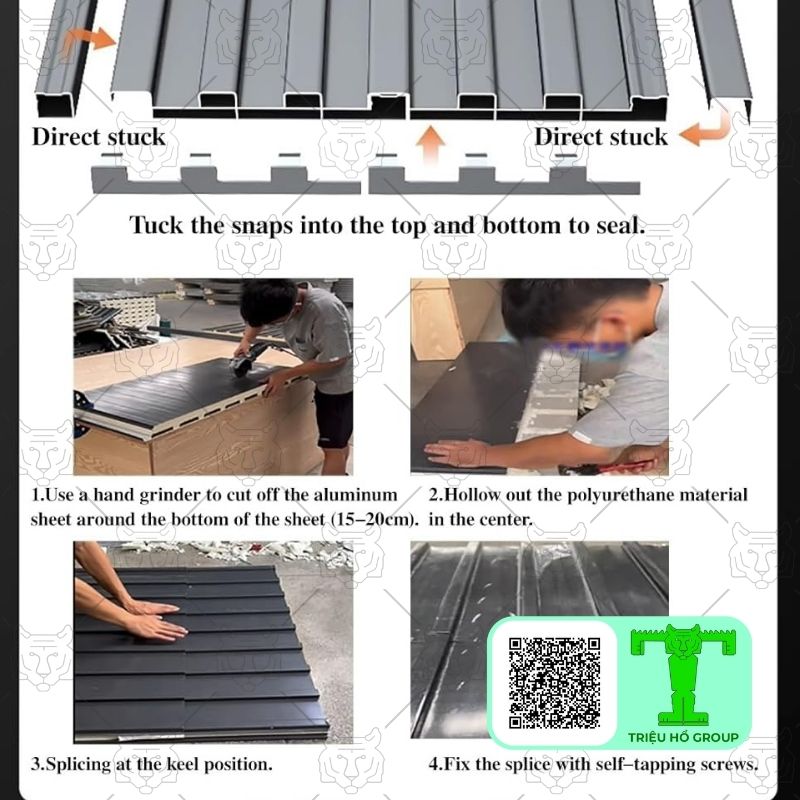 Direct stuck

Direct stuck

Tuck the snaps into the top and bottom to seal.

1.Use a hand grinder to cut off the aluminum sheet around the bottom of the sheet (15–20cm).

2.Hollow out the polyurethane material in the center.

3.Splicing at the keel position.

4.Fix the splice with self–tapping screws.

TRIỆU HỔ GROUP